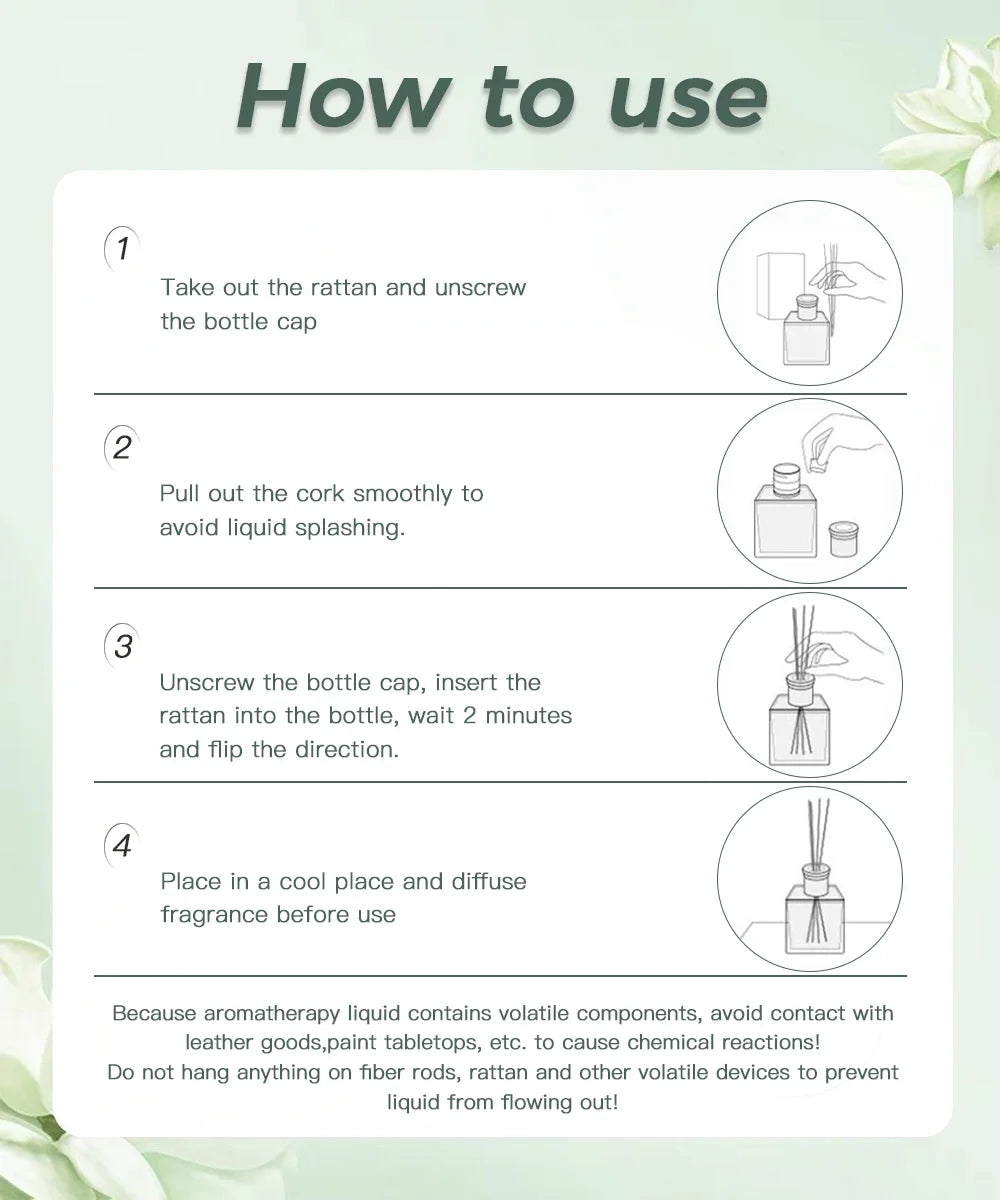 How to use

1

Take out the rattan and unscrew the bottle cap

2

Pull out the cork smoothly to avoid liquid splashing.

3

Unscrew the bottle cap, insert the rattan into the bottle, wait 2 minutes and flip the direction.

4

Place in a cool place and diffuse fragrance before use

Because aromatherapy liquid contains volatile components, avoid contact with leather goods,paint tabletops, etc. to cause chemical reactions!
Do not hang anything on fiber rods, rattan and other volatile devices to prevent liquid from flowing out!